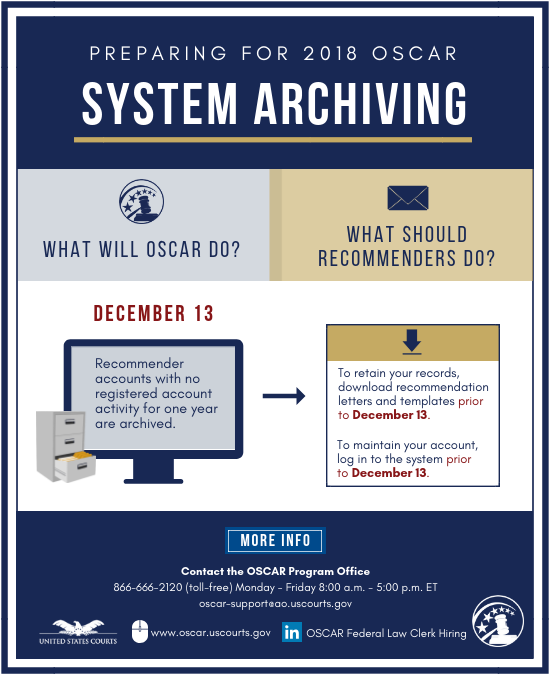 PREPARING FOR 2018 OSCAR

SYSTEM ARCHIVING

WHAT WILL OSCAR DO?

WHAT SHOULD RECOMMENDERS DO?

DECEMBER 13

Recommender accounts with no registered account activity for one year are archived.

To retain your records, download recommendation letters and templates prior to December 13.

To maintain your account, log in to the system prior to December 13.

MORE INFO

Contact the OSCAR Program Office

866-666-2120 (toll-free) Monday - Friday 8:00 a.m. - 5:00 p.m. ET

oscar-support@ao.uscourts.gov

UNITED STATES COURTS

www.oscar.uscourts.gov

in OSCAR Federal Law Clerk Hiring