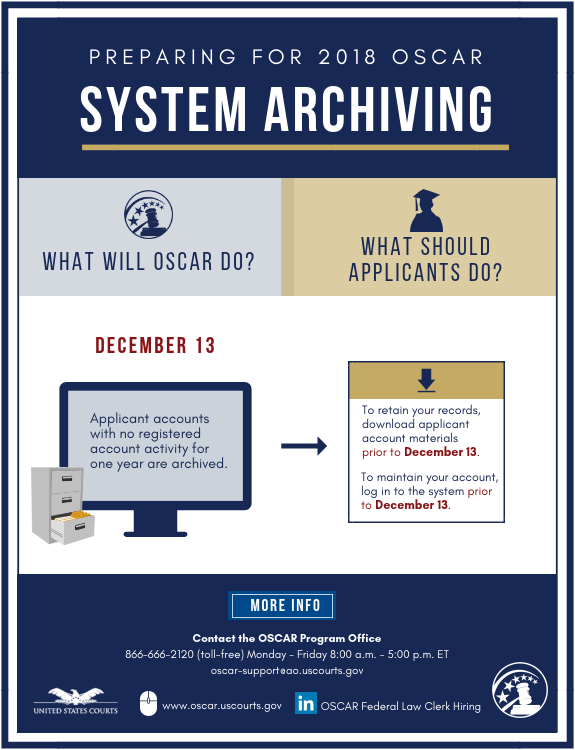 PREPARING FOR 2018 OSCAR

SYSTEM ARCHIVING

WHAT WILL OSCAR DO?

WHAT SHOULD APPLICANTS DO?

DECEMBER 13

Applicant accounts with no registered account activity for one year are archived.

To retain your records, download applicant account materials prior to December 13.

To maintain your account, log in to the system prior to December 13.

MORE INFO

Contact the OSCAR Program Office

866-666-2120 (toll-free) Monday - Friday 8:00 a.m. - 5:00 p.m. ET

oscar-support@ao.uscourts.gov

UNITED STATES COURTS

www.oscar.uscourts.gov

in OSCAR Federal Law Clerk Hiring